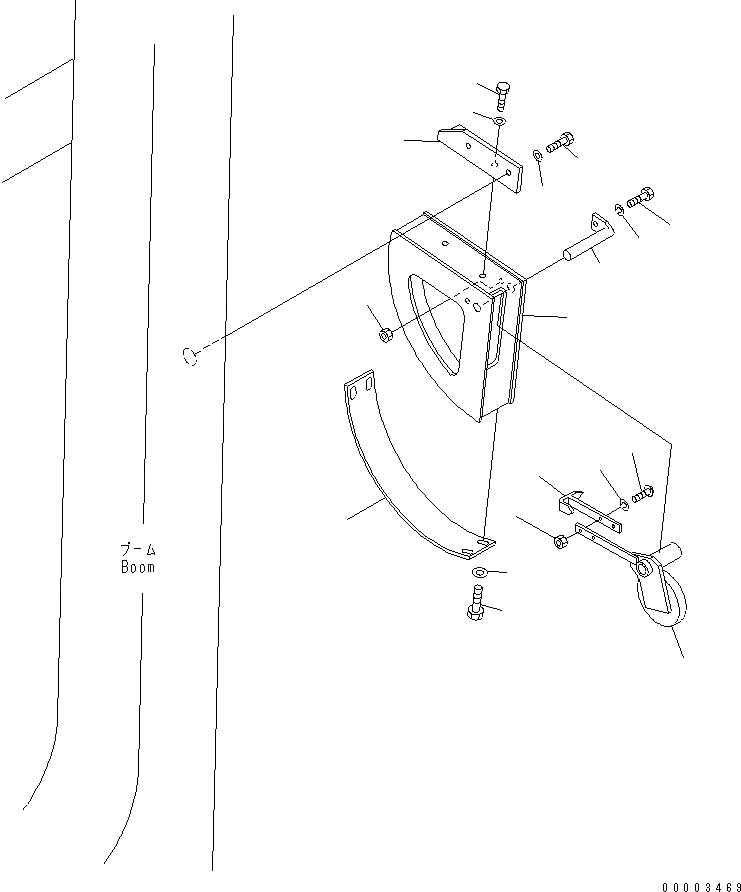 ブーム
Boom

00003469