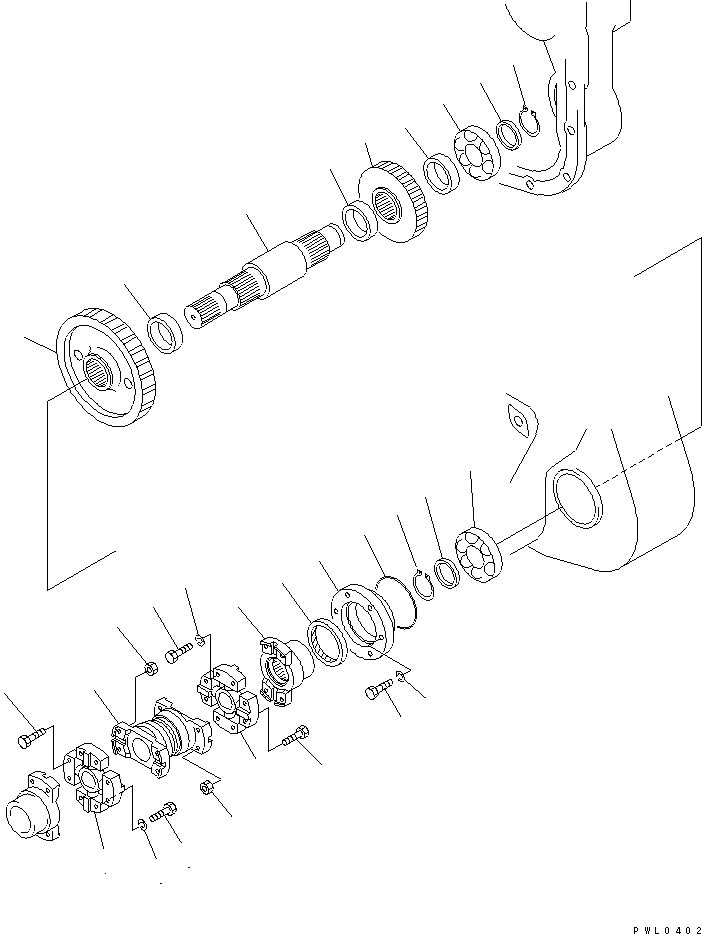 PWL0402