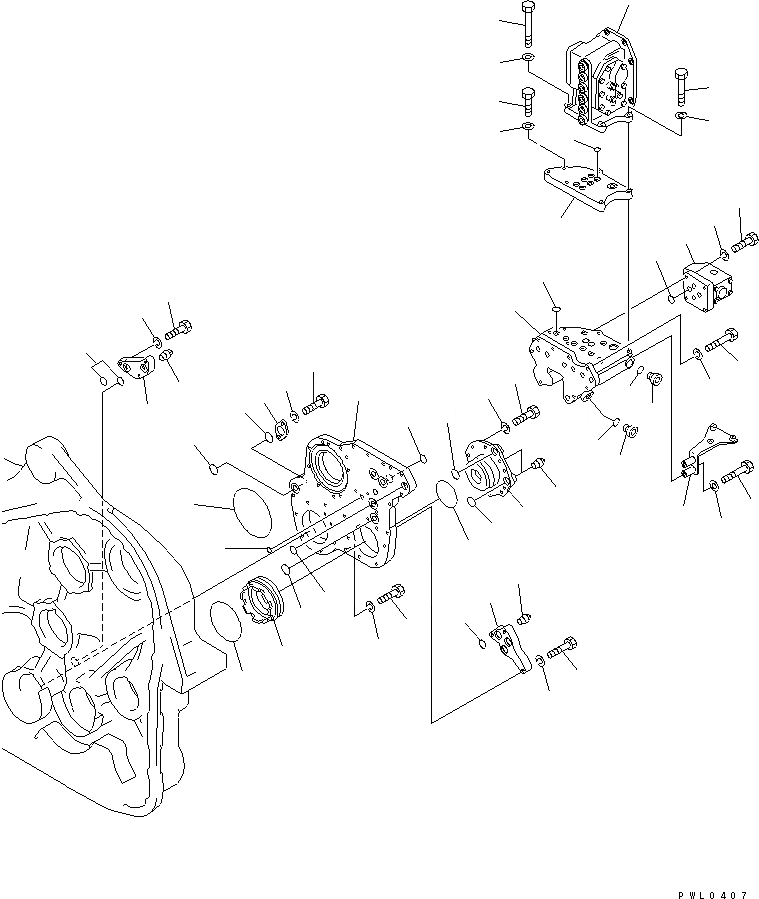 PWL0407