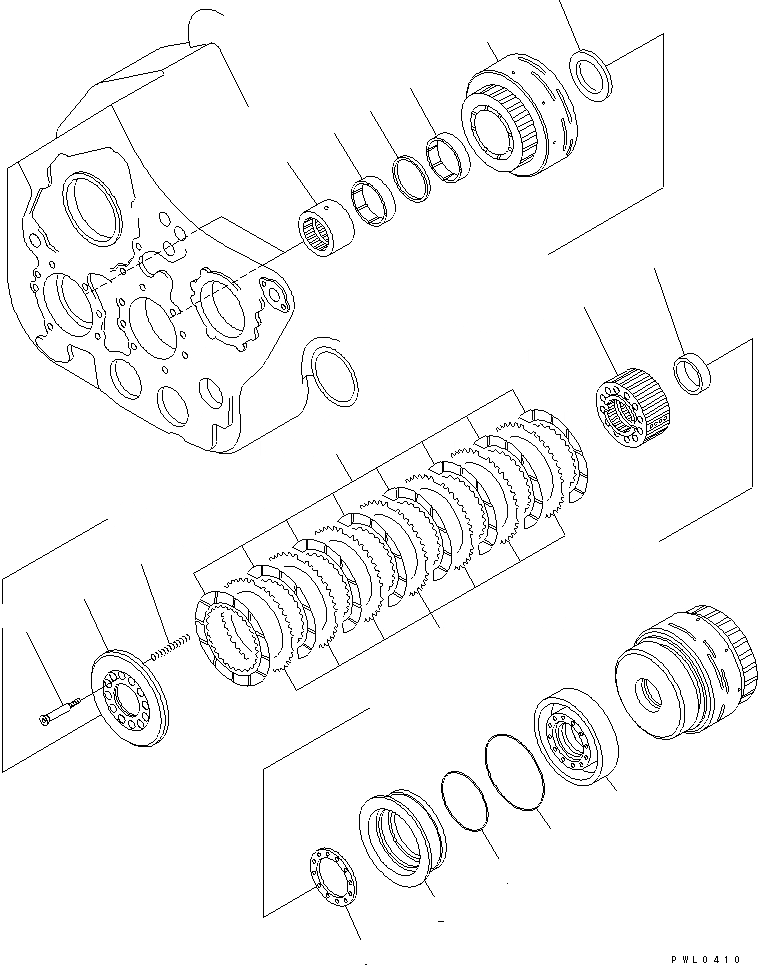 PWL0410