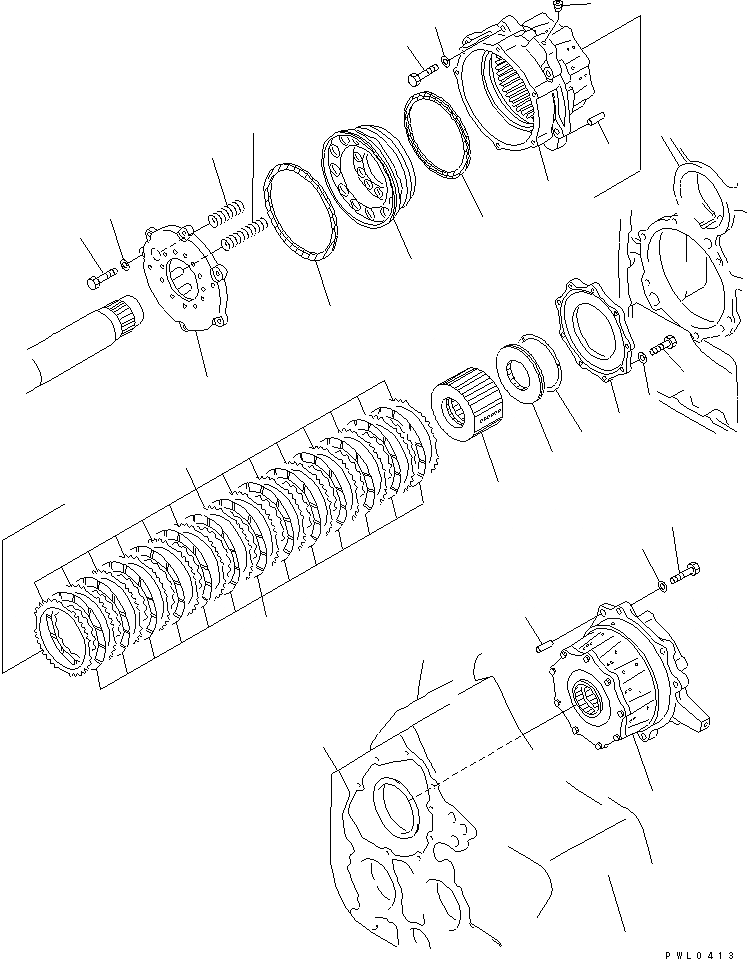 PWL0413