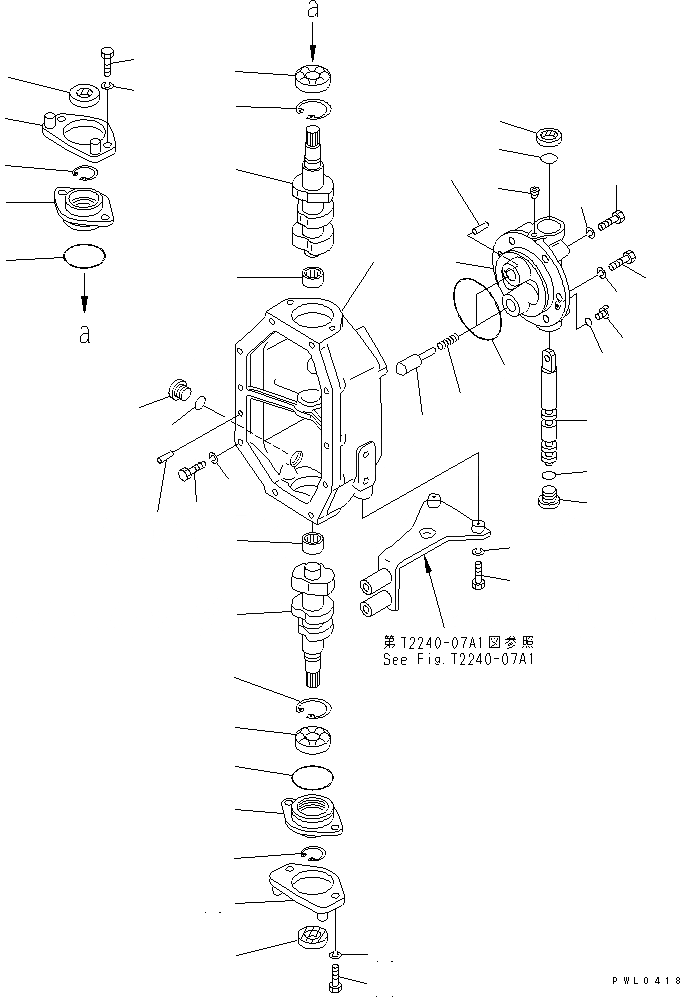 a

a

第T2240-07A1図参照
See Fig.T2240-07A1

PWL0418