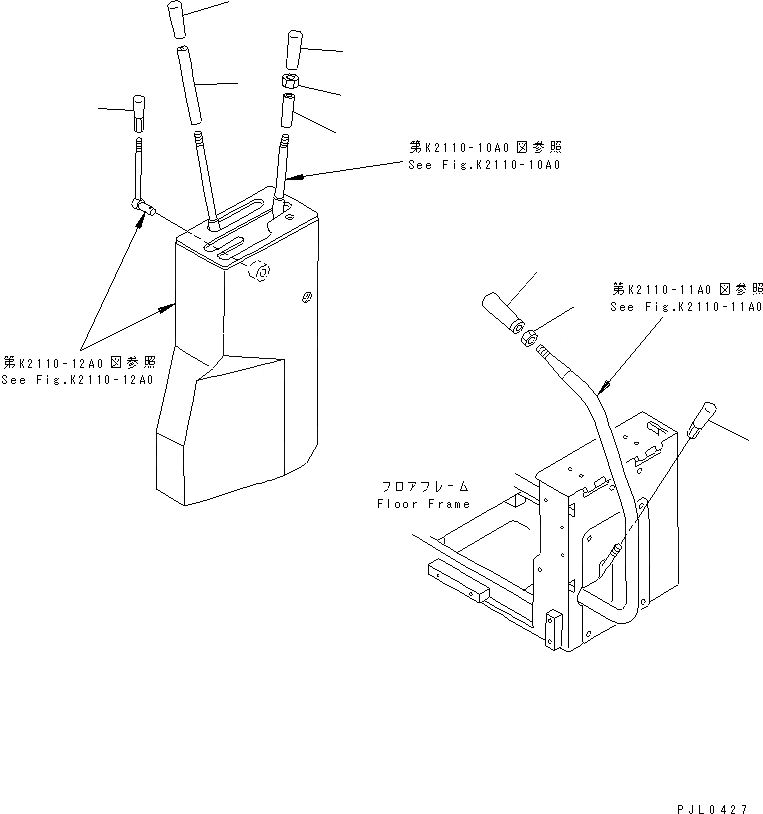 第K2110-10A0図参照
See Fig.K2110-10A0

第K2110-11A0図参照
See Fig.K2110-11A0

第K2110-12A0図参照
See Fig.K2110-12A0

フロアフレーム
Floor Frame

PJL0427