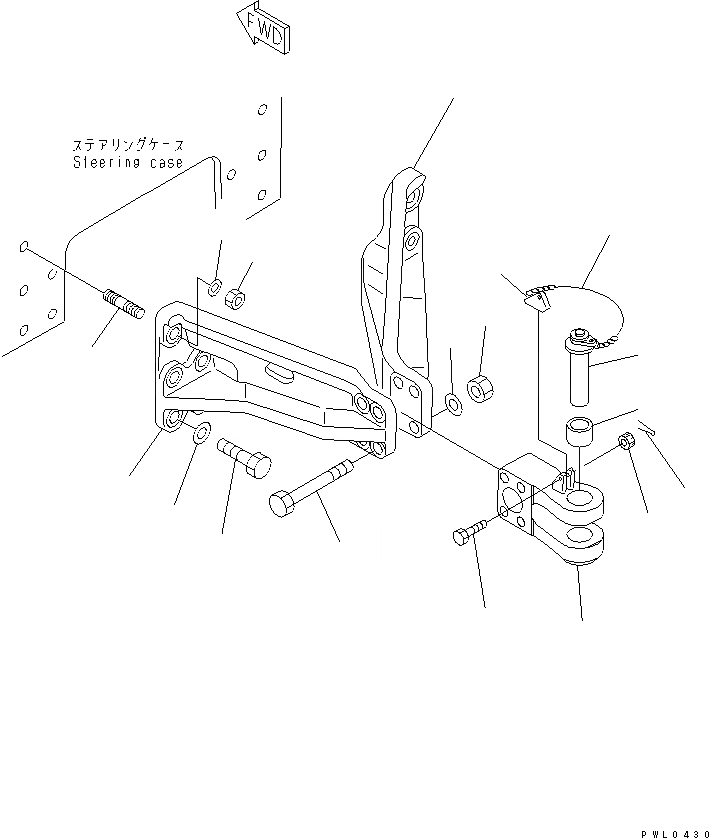 FWD

ステアリングケース
Steering case

PWL0430