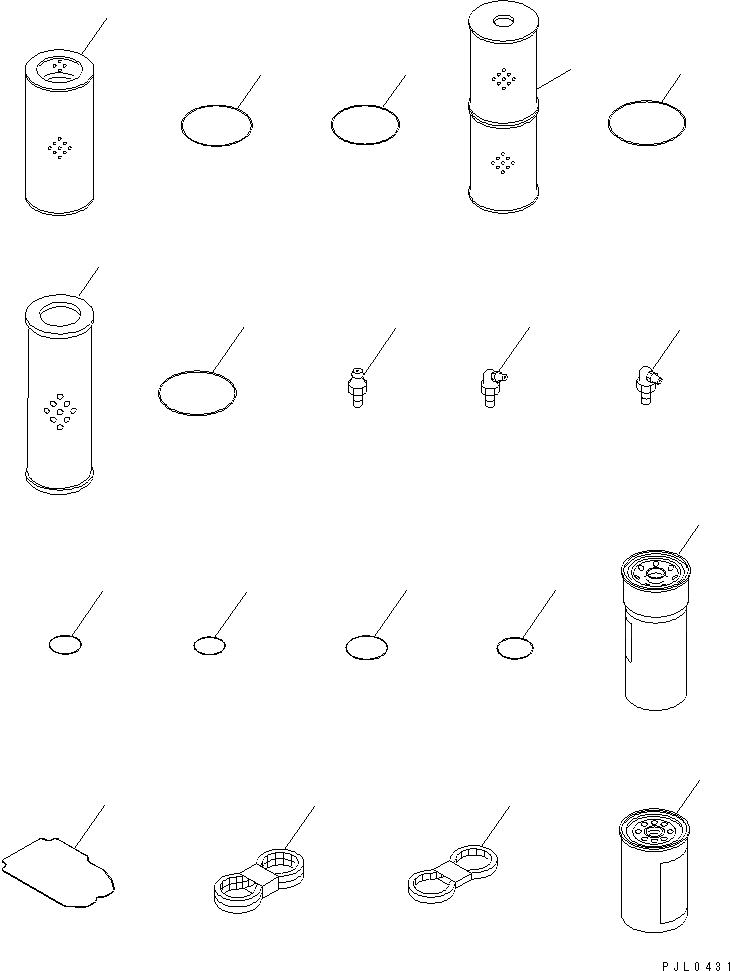 PJL0431