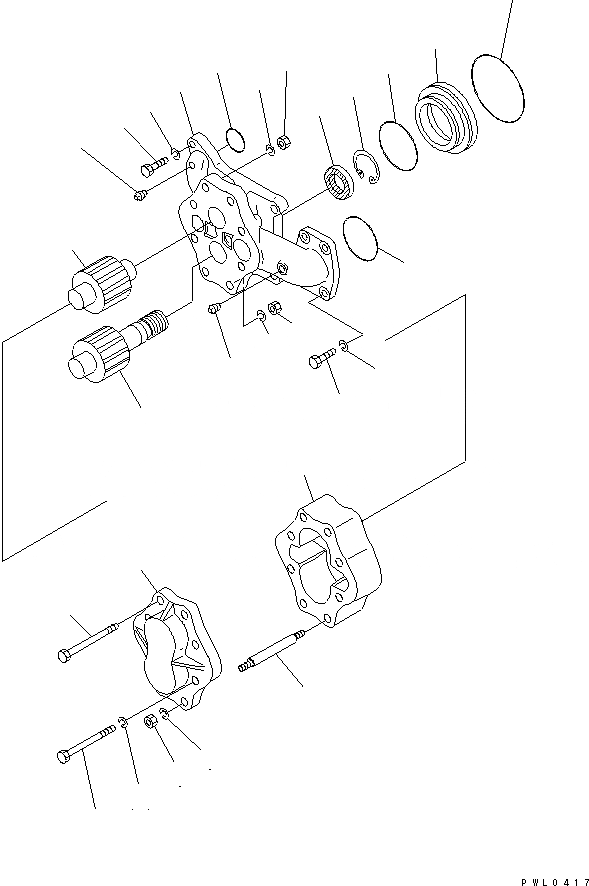 PWL0417