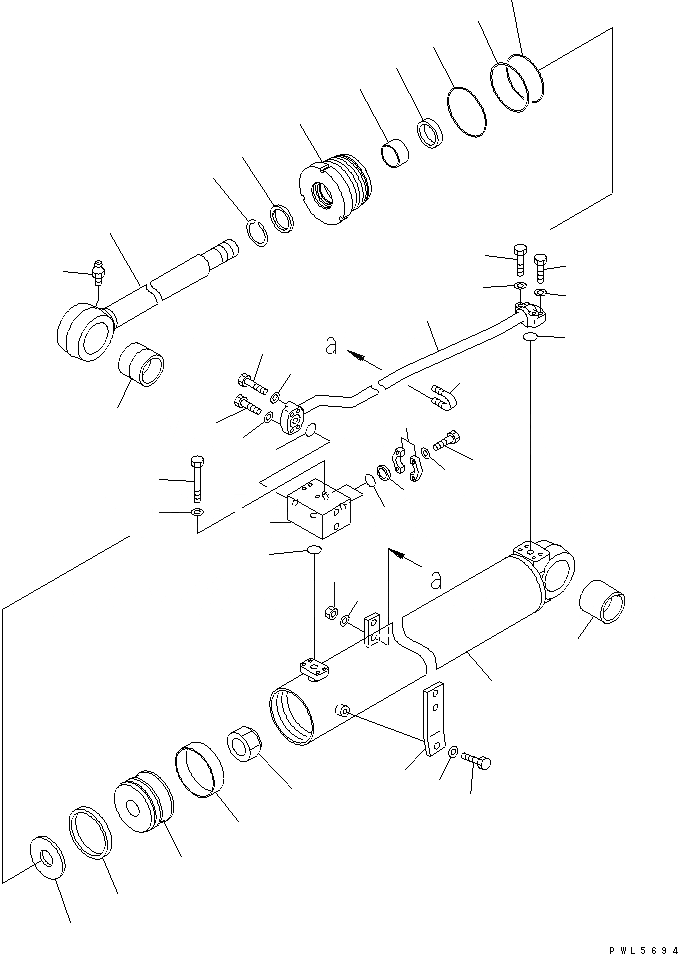 a

a

PWL5694