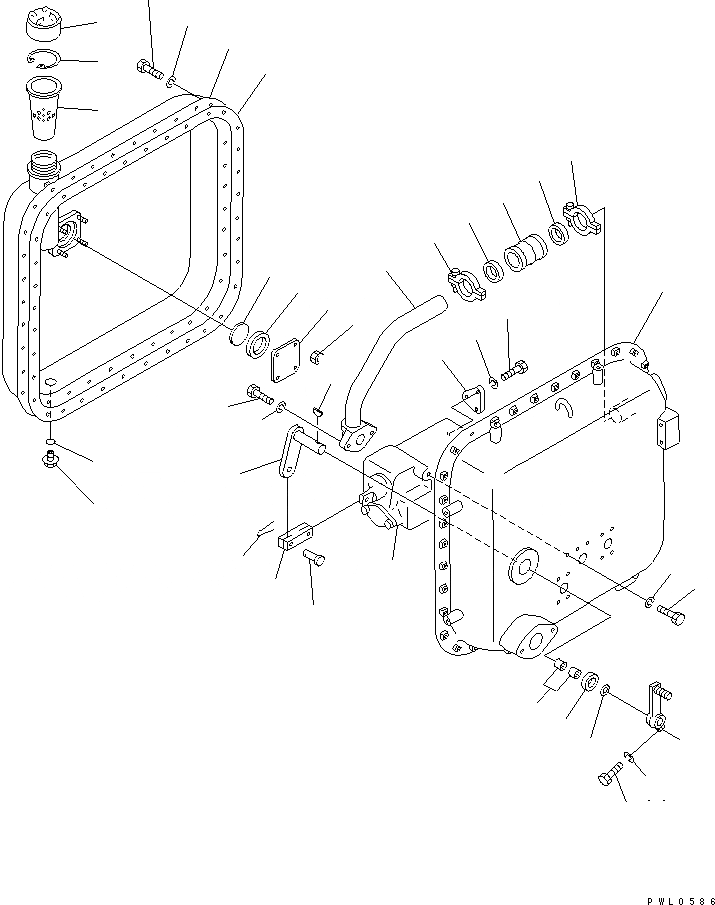 PWL0586