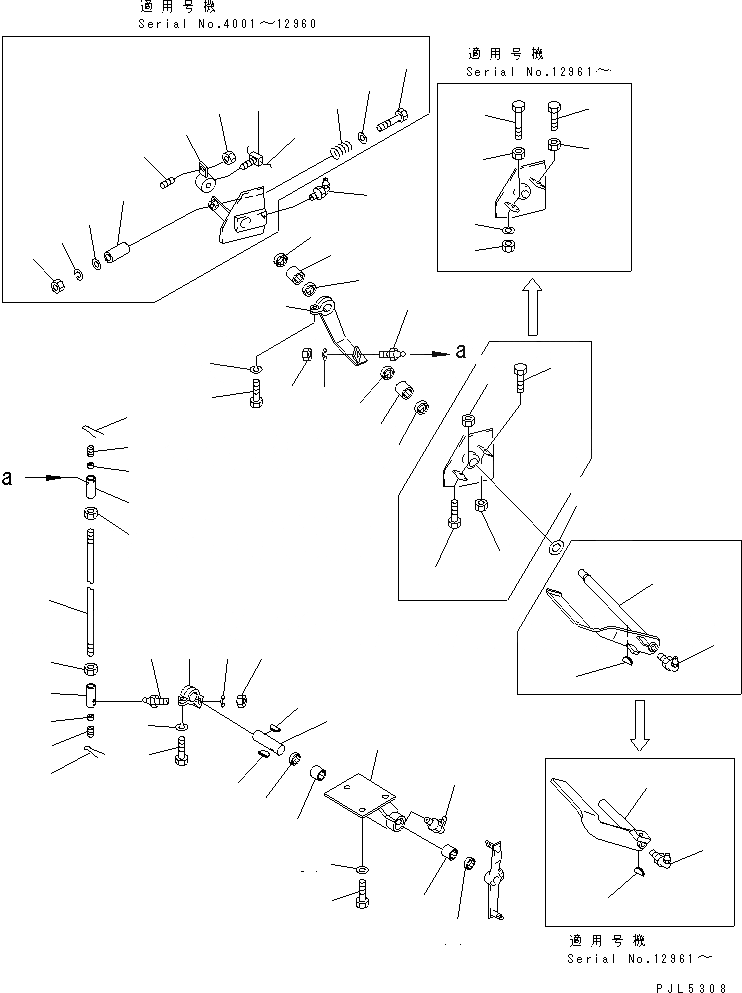 適用号機
Serial No.4001~12960

適用号機
Serial No.12961~

a

a

適用号機
Serial No.12961~

PJL5308