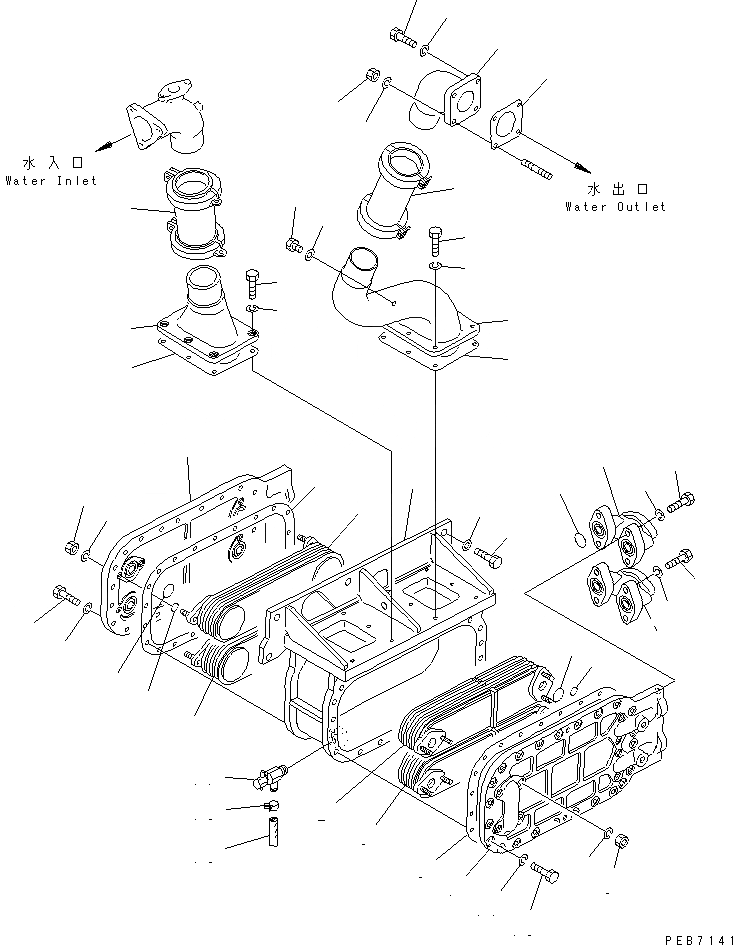 水入口
Water Inlet

水出口
Water Outlet

PEB7141