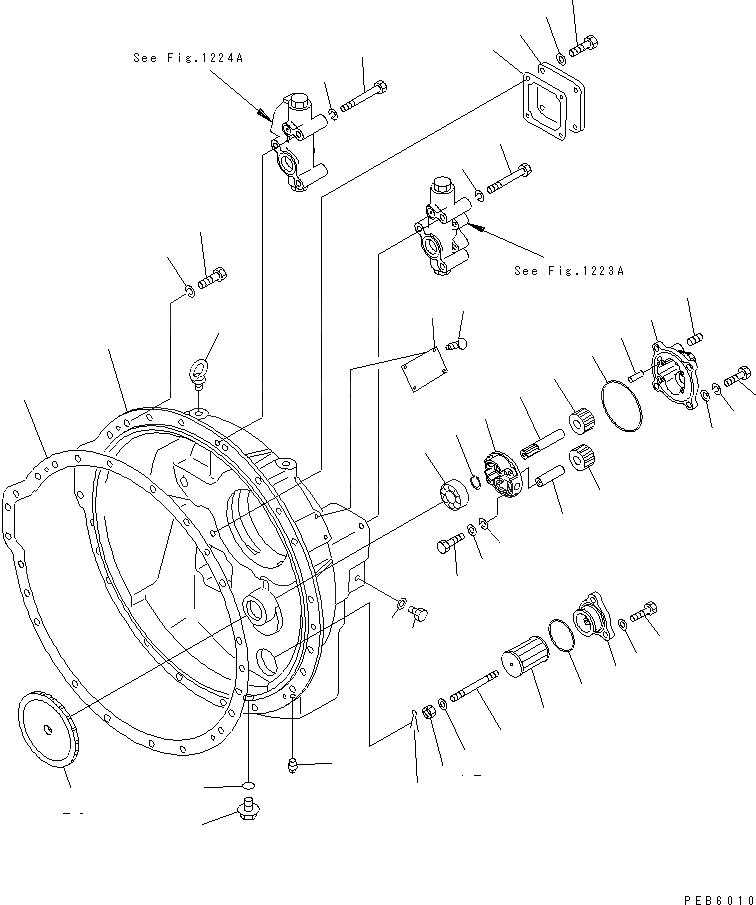 See Fig.1224A

See Fig.1223A

PEB6010