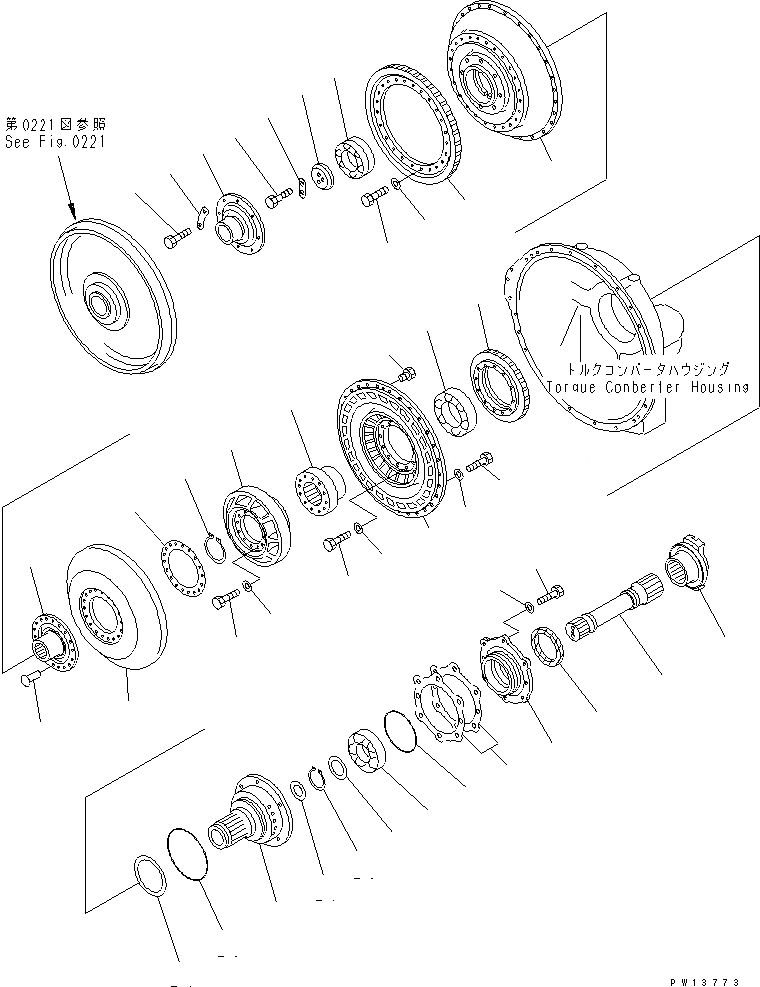 第0221図参照
See Fig.0221

トルクコンバータハウジング
Torque Conberter Housing

PW13773