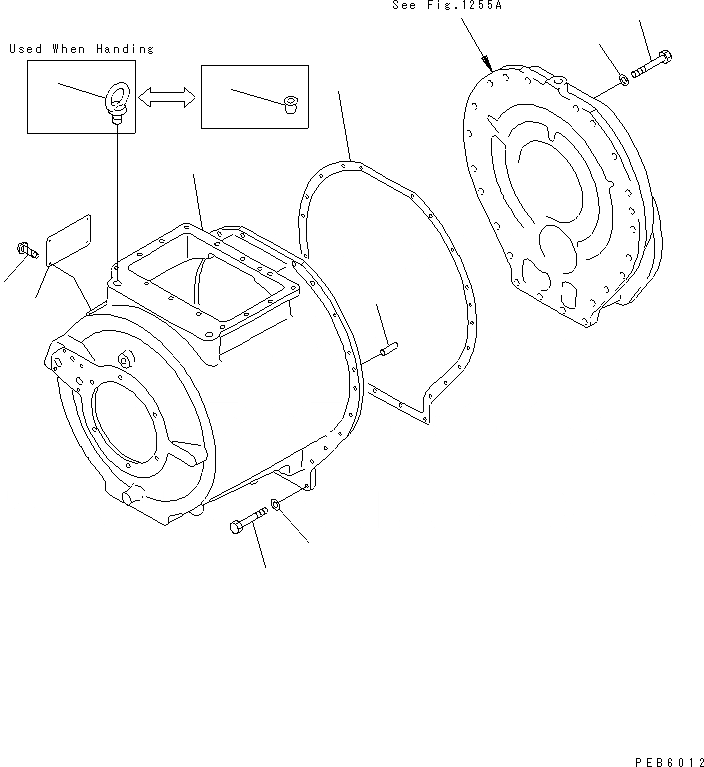 See Fig.1255A

Used When Handing

PEB6012