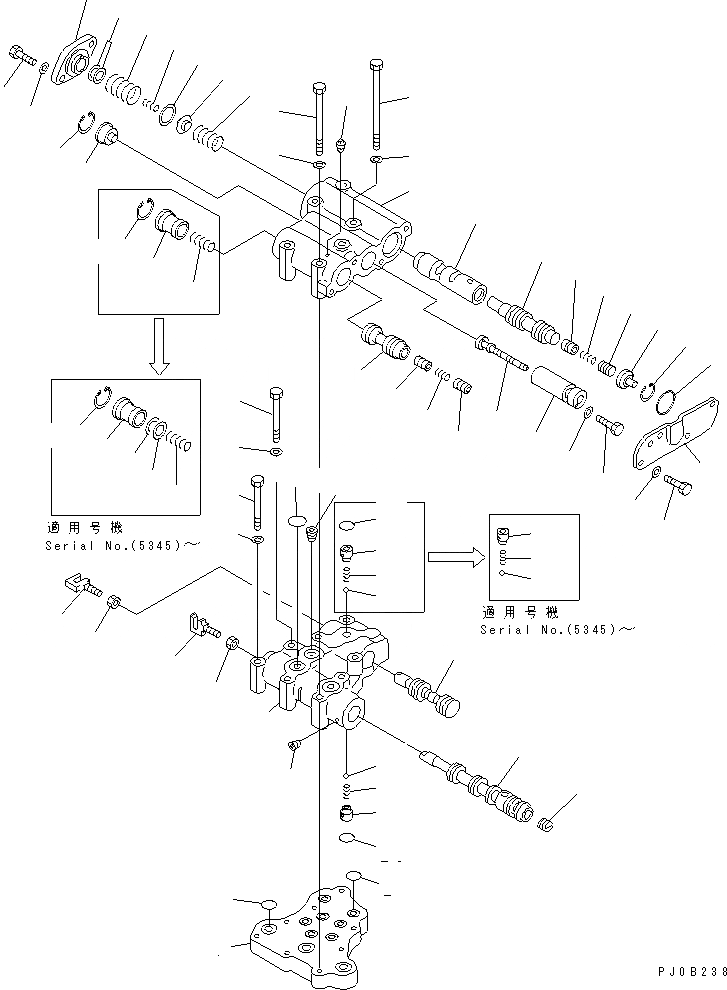 適用号機
Serial No.(5345)～

適用号機
Serial No.(5345)～

PJ0B238