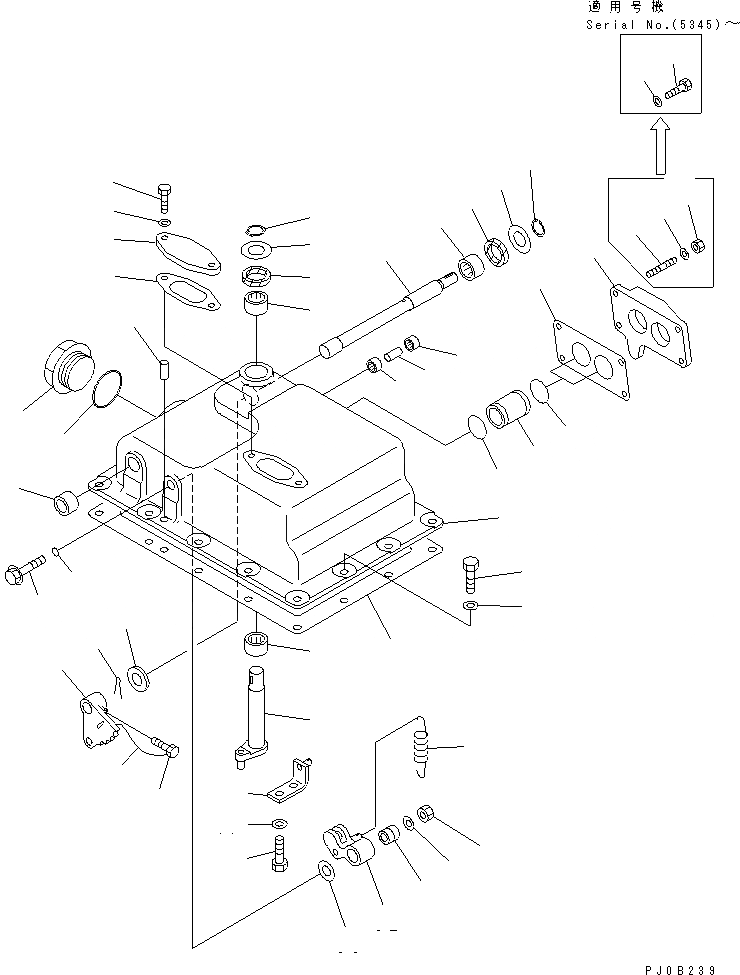 適用号機
Serial No.(5345)～

PJ0B239