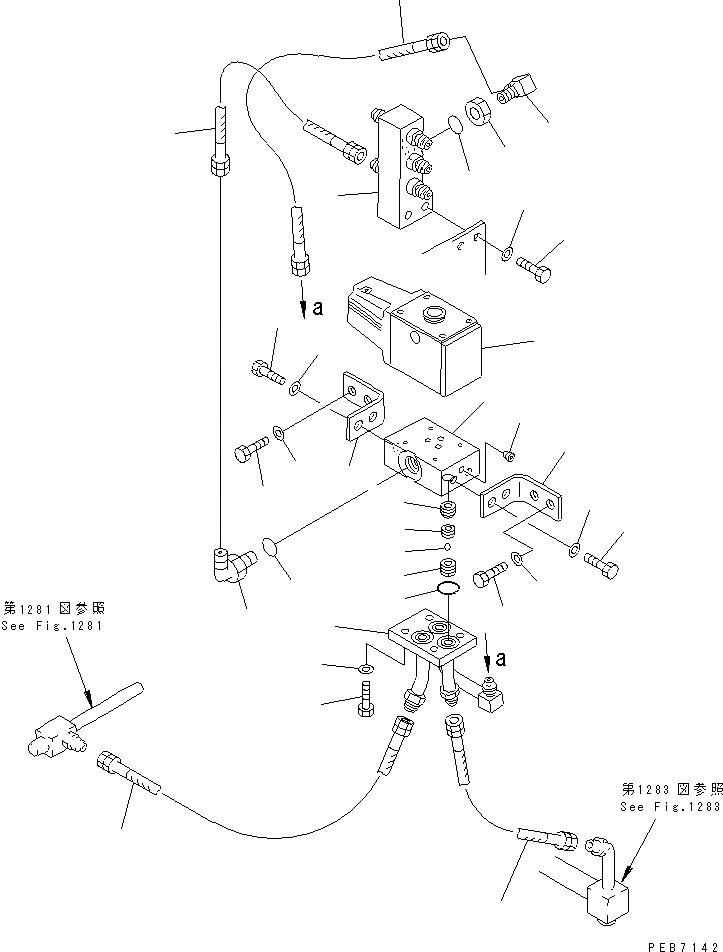 a

第1281図参照
See Fig.1281

a

第1283図参照
See Fig.1283

PEB7142