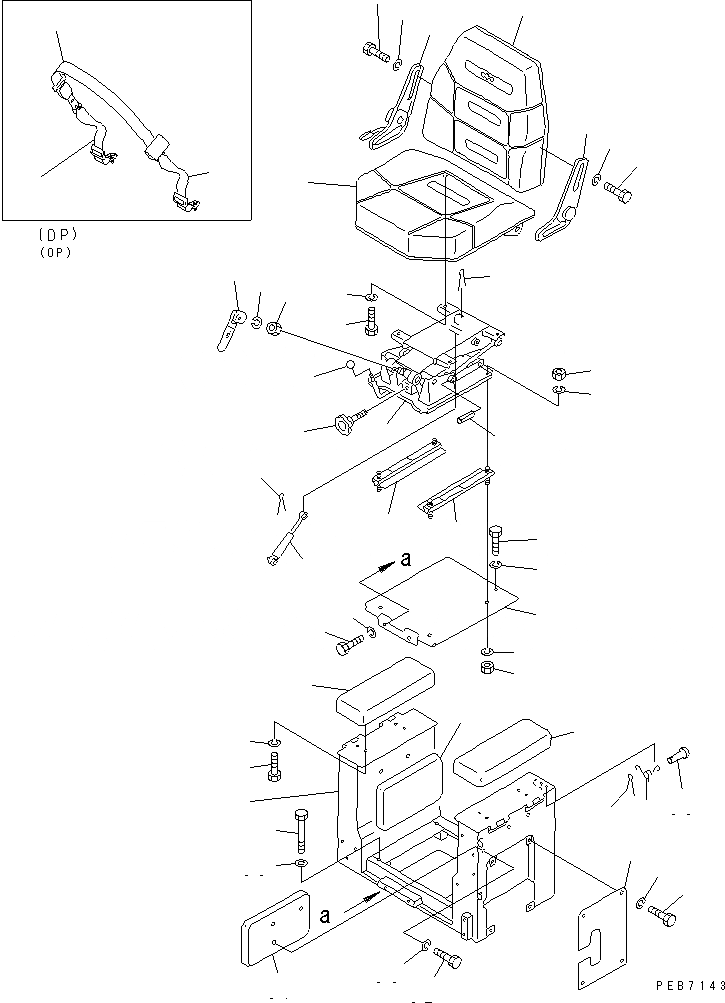 (OP)
(OP)
a
a
PEB7143