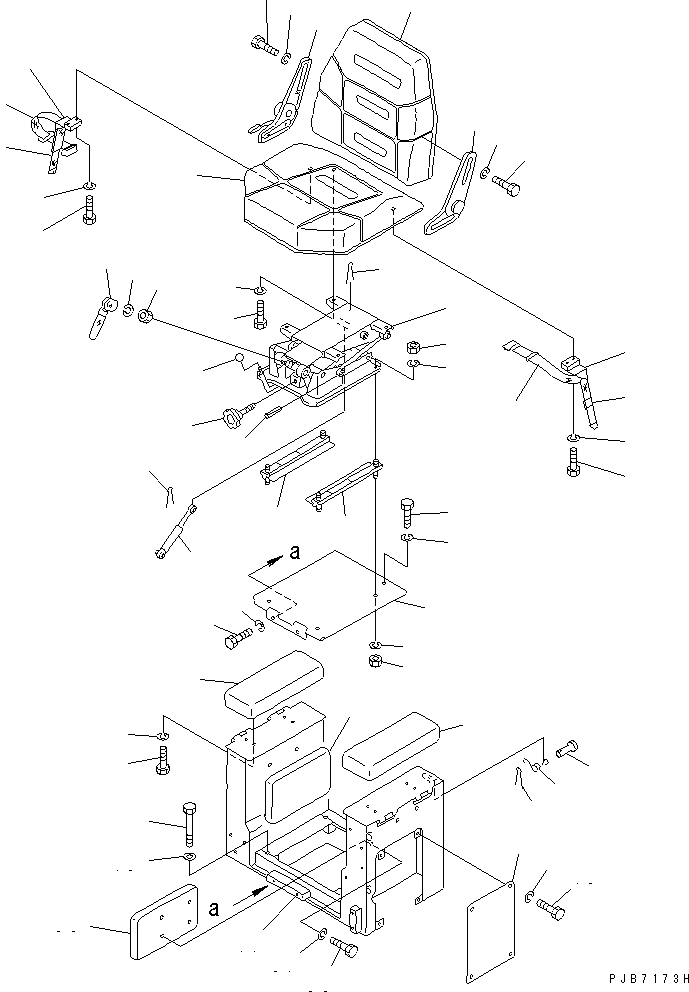 a

a

PJB7173H