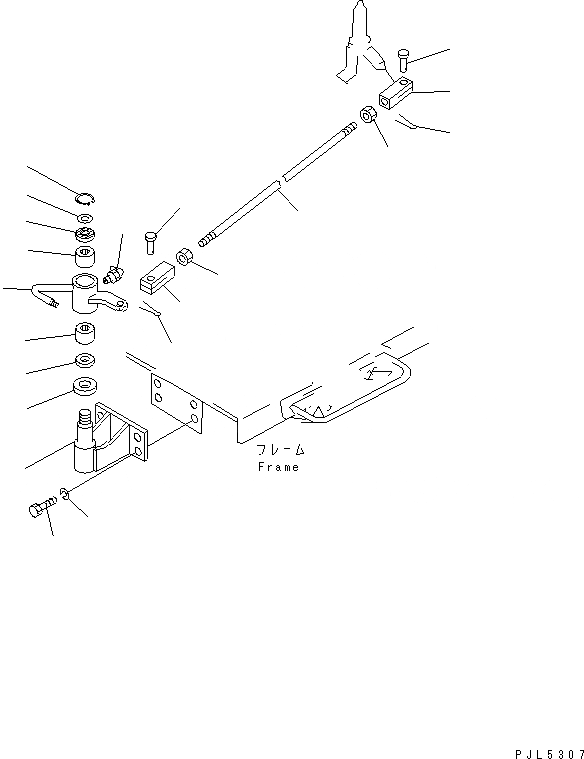 フレーム
Frame

PJL5307