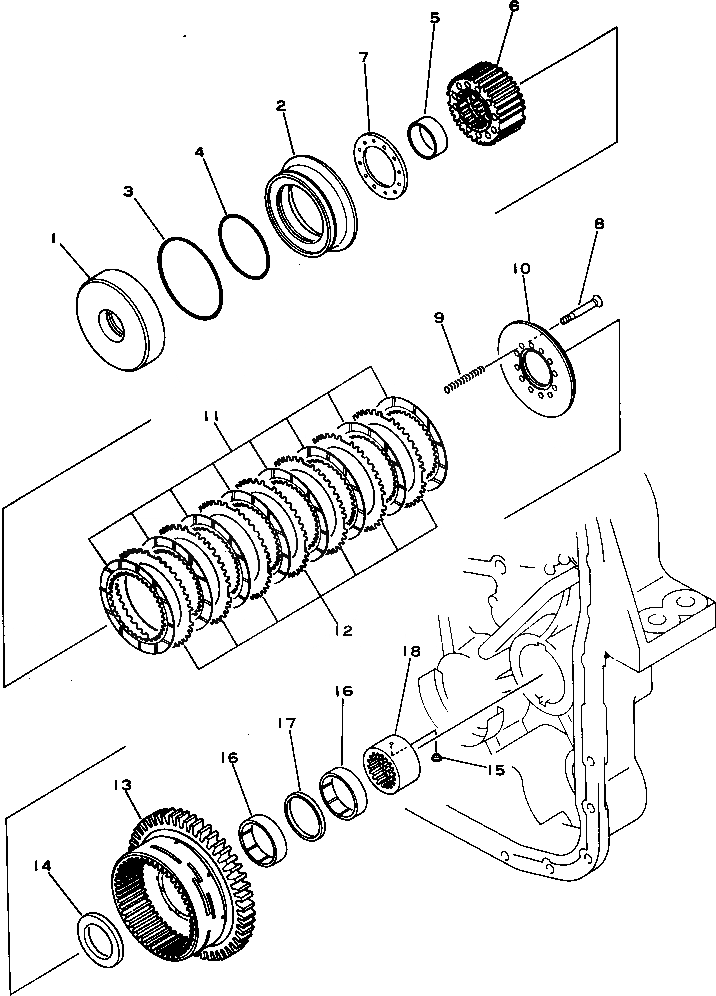 6
5
7
2
4
3
1
8
10
9
11
12
18
16
17
16
15
13
14