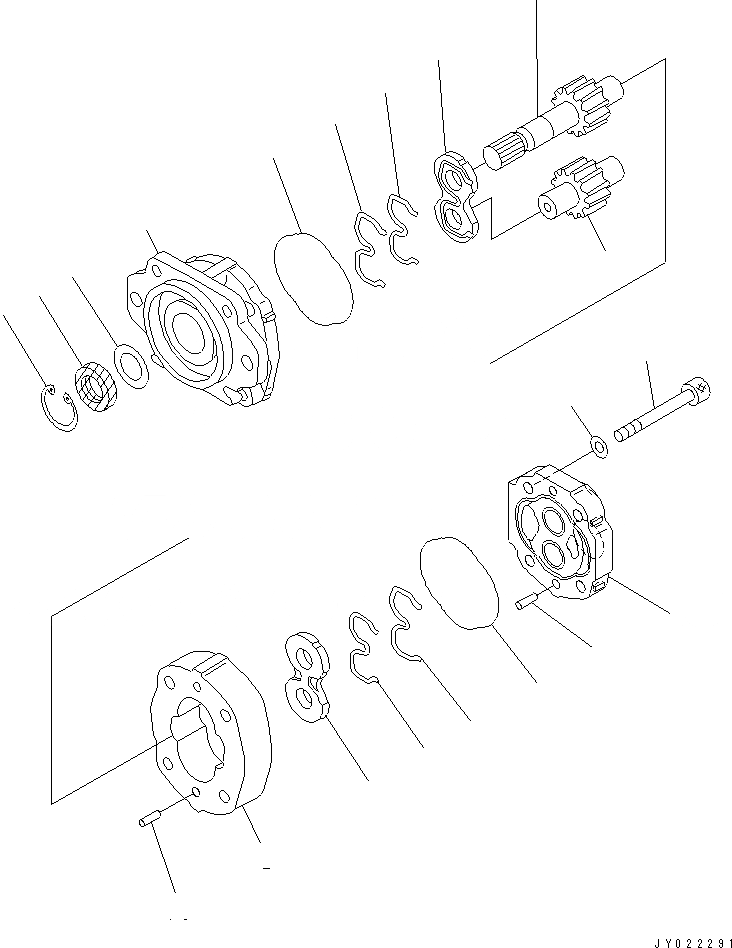 JY022291