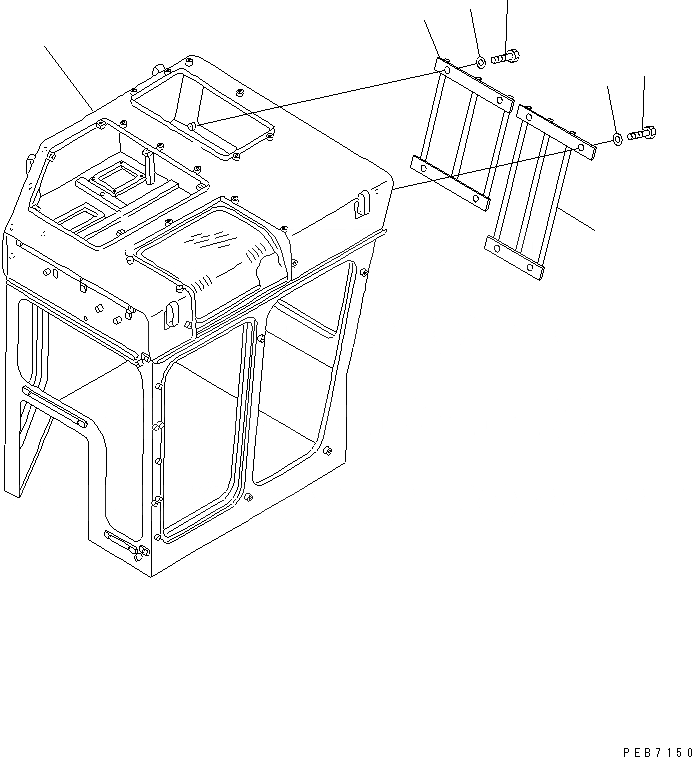 PEB7150