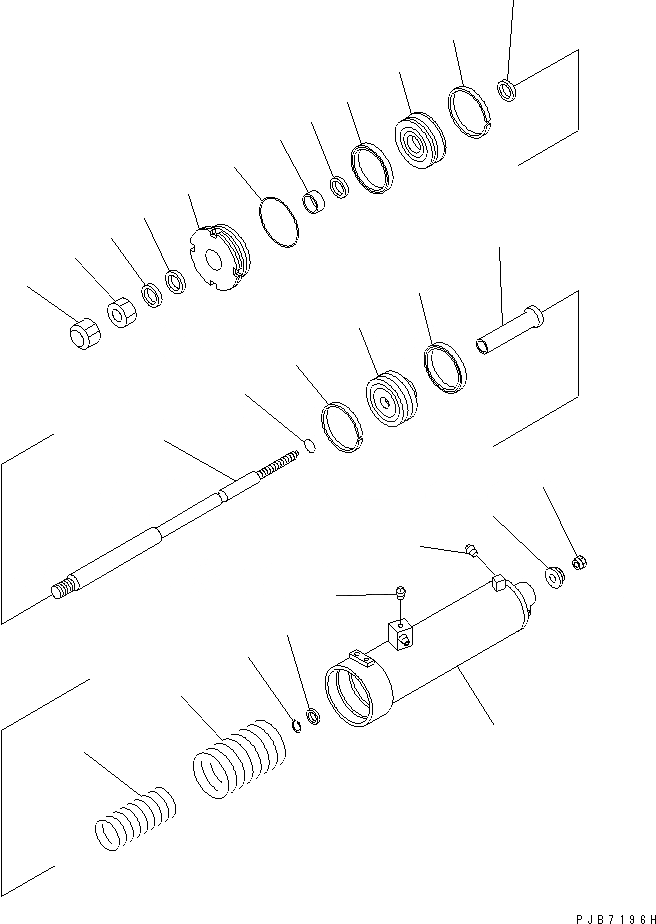 PJB7196H