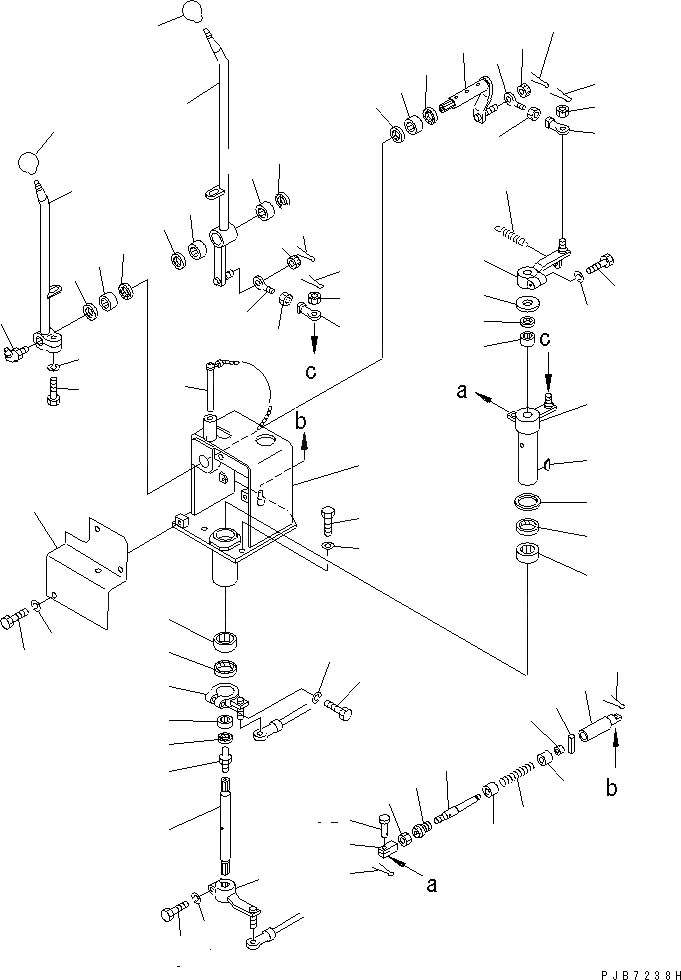 c
b
c
a
b
a
PJB7238H