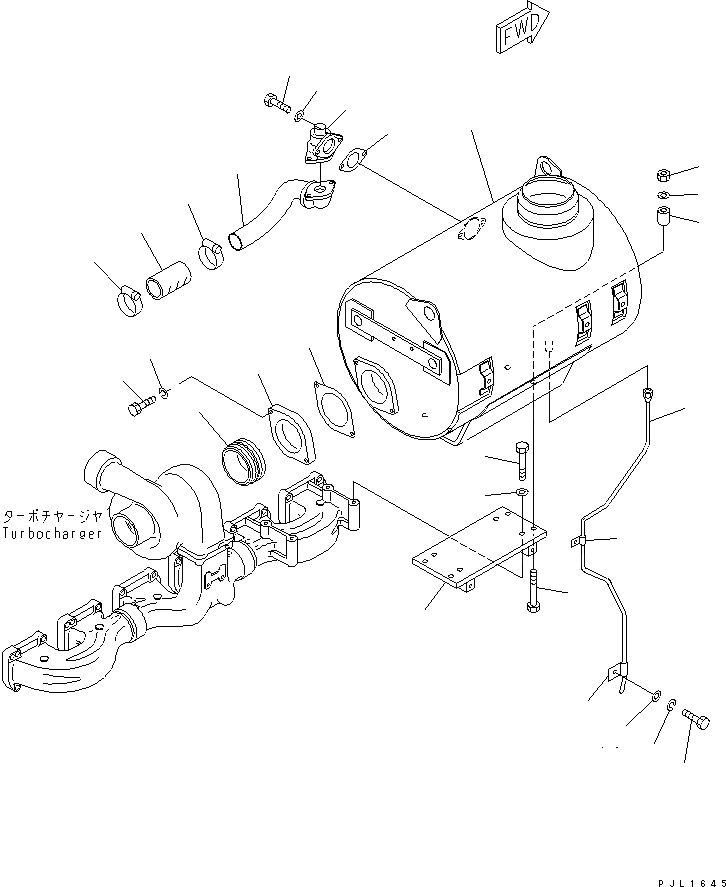 FWD

ターボチャージャ
Turbocharger

PJL1645