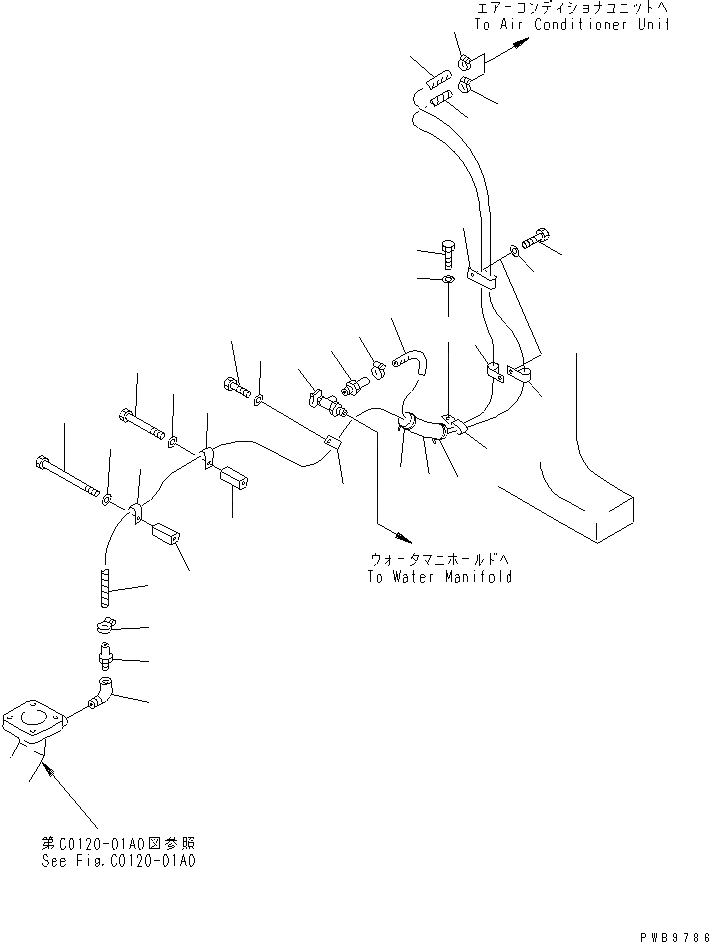 エアーコンディショナユニットへ
To Air Conditioner Unit

ウォータマニホールドへ
To Water Manifold

第C0120-01A0図参照
See Fig.C0120-01A0

PWB9786