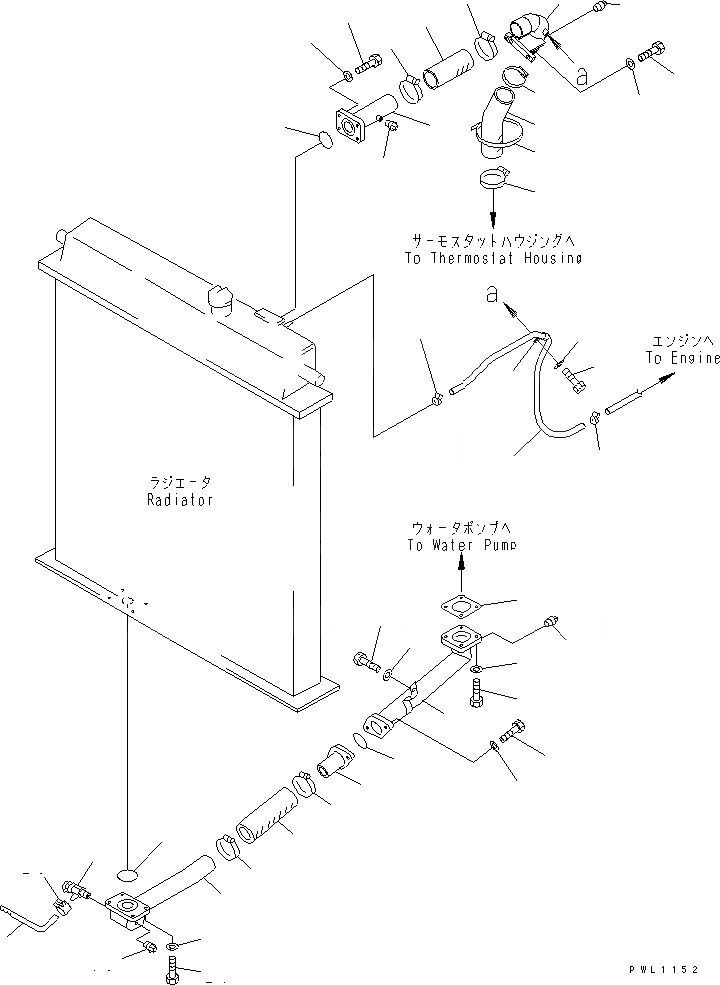 a

サーモスタットハウジングへ
To Thermostat Housing

a

エンジンへ
To Engine

ラジエータ
Radiator

ウォータポンプへ
To Water Pump

PWL1152