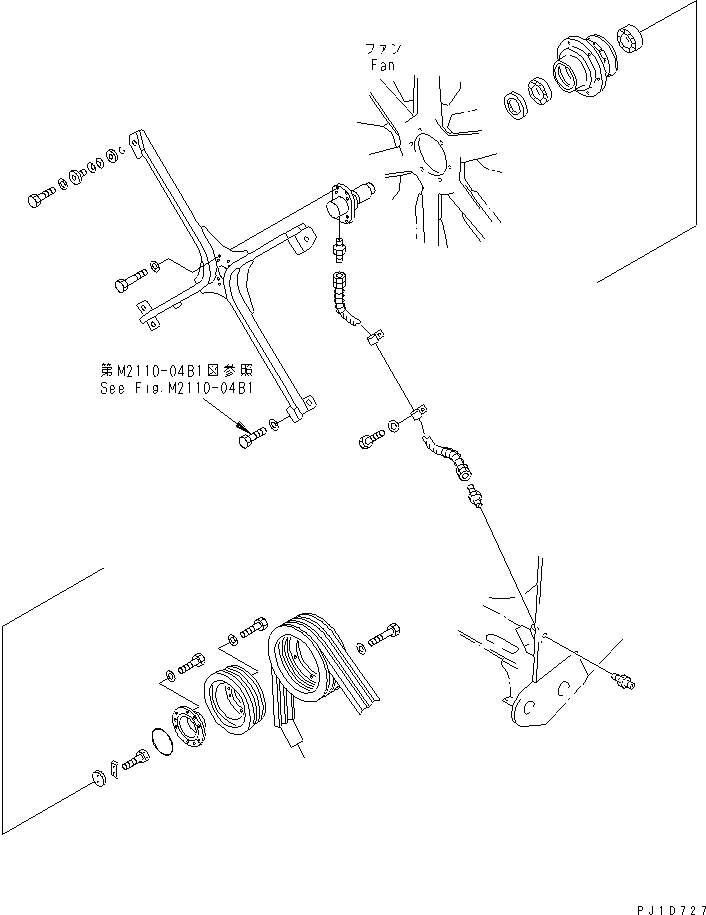 ファン
Fan

第M2110-04B1図参照
See Fig.M2110-04B1

PJ1D727