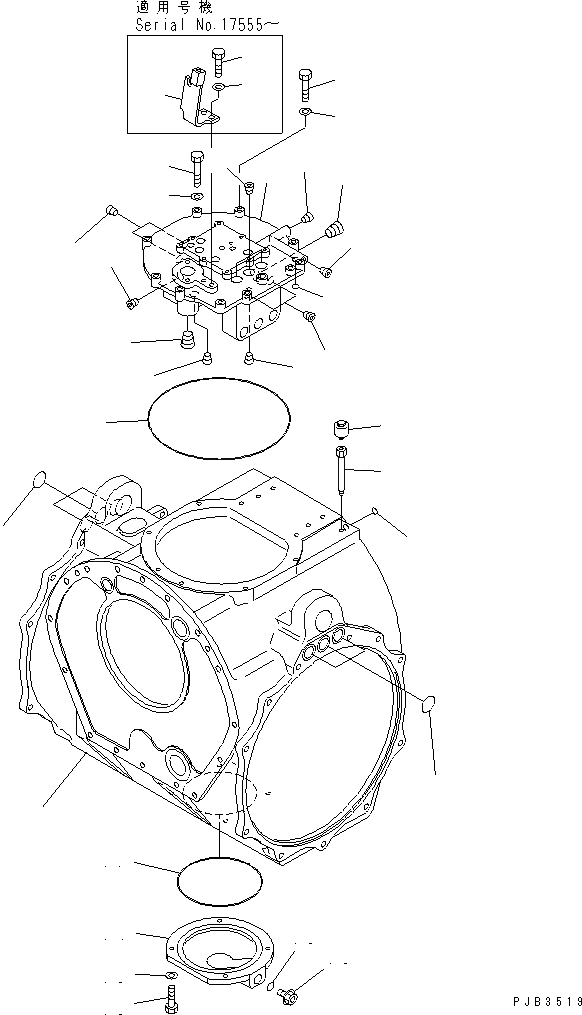 適用号機
Serial No.17555~

PJB3519