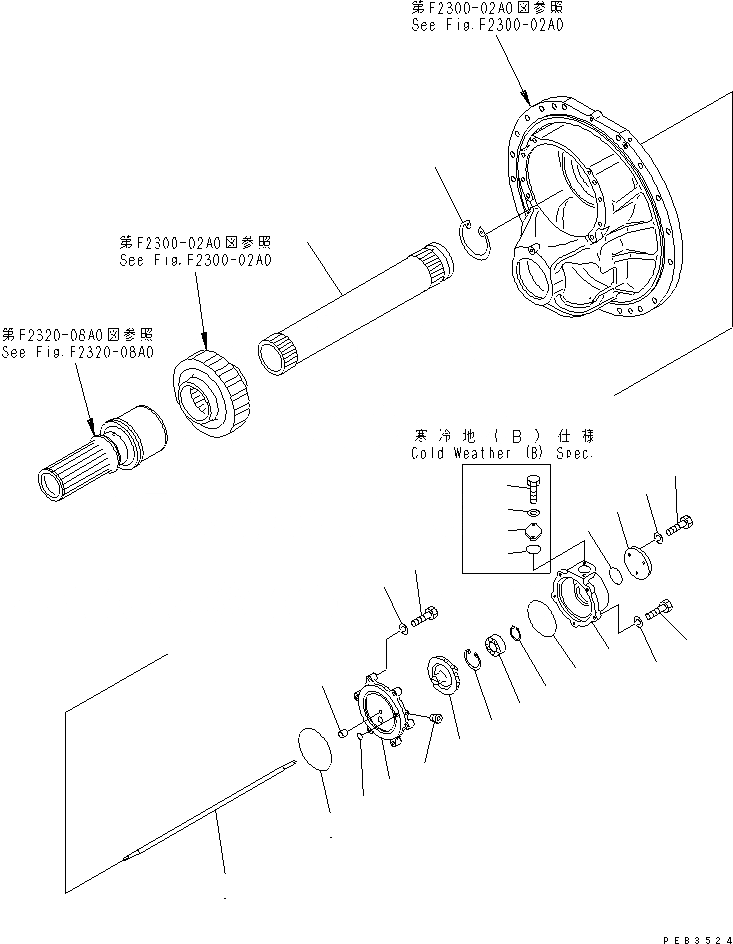 第F2300-02A0図参照
See Fig.F2300-02A0

第F2300-02A0図参照
See Fig.F2300-02A0

第F2320-08A0図参照
See Fig.F2320-08A0

寒冷地（B）仕様
Cold Weather (B) Spec.

PEB3524