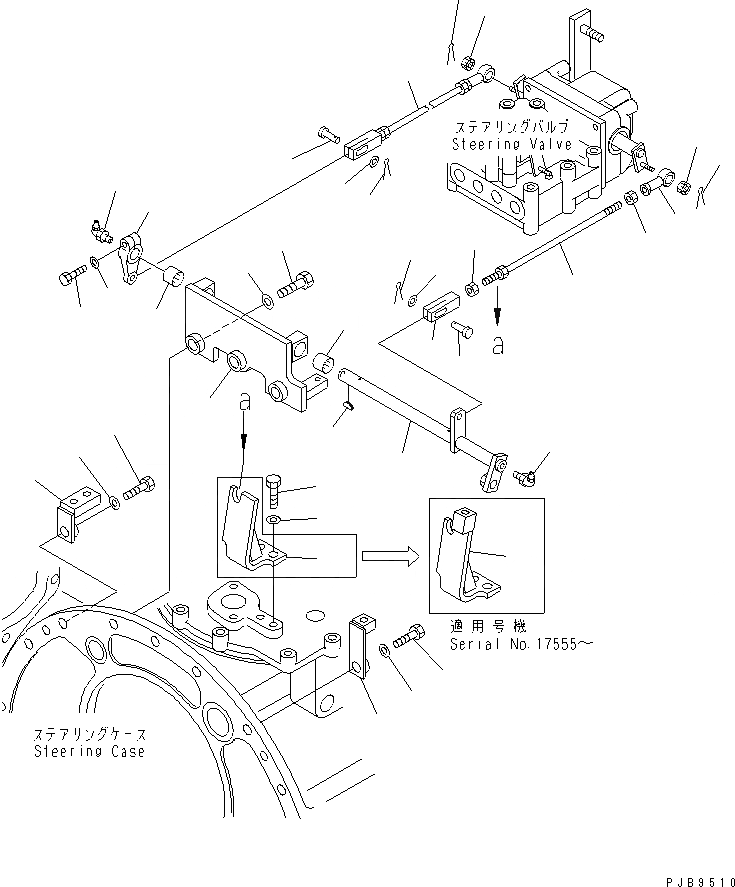 ステアリングバルブ
Steering Valve

a

a

適用号機
Serial No.17555～

ステアリングケース
Steering Case

PJB9510