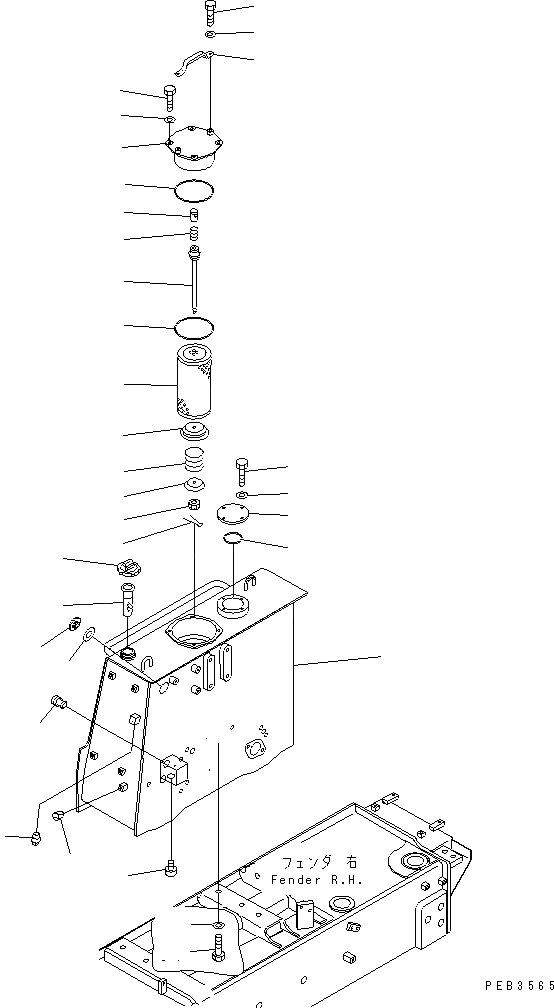 フェンダ 右
Fender R.H.

PEB3565