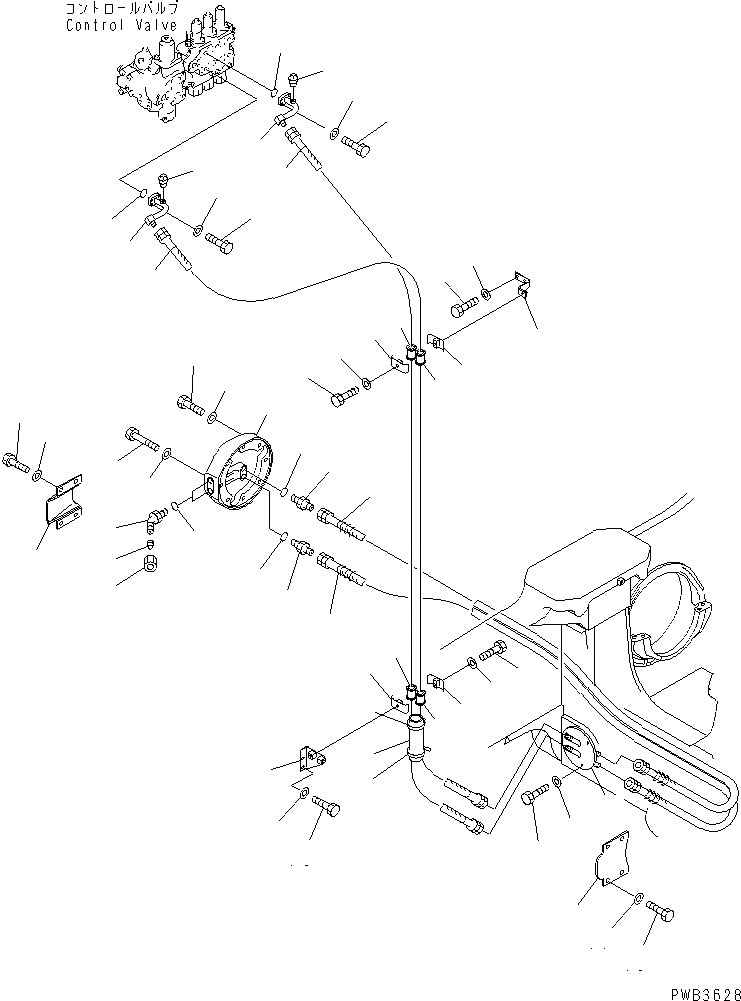 コントロールバルブ
Control Valve

PWB3628