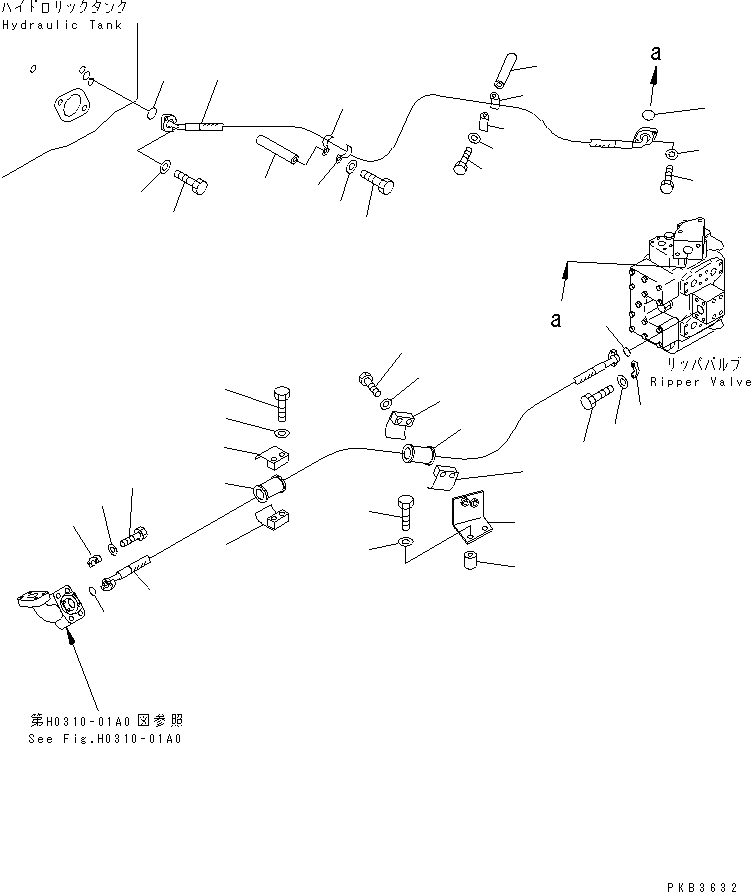 ハイドロリックタンク
Hydraulic Tank

a

a

リッパバルブ
Ripper Valve

第H0310-01A0図参照
See Fig.H0310-01A0

PKB3632