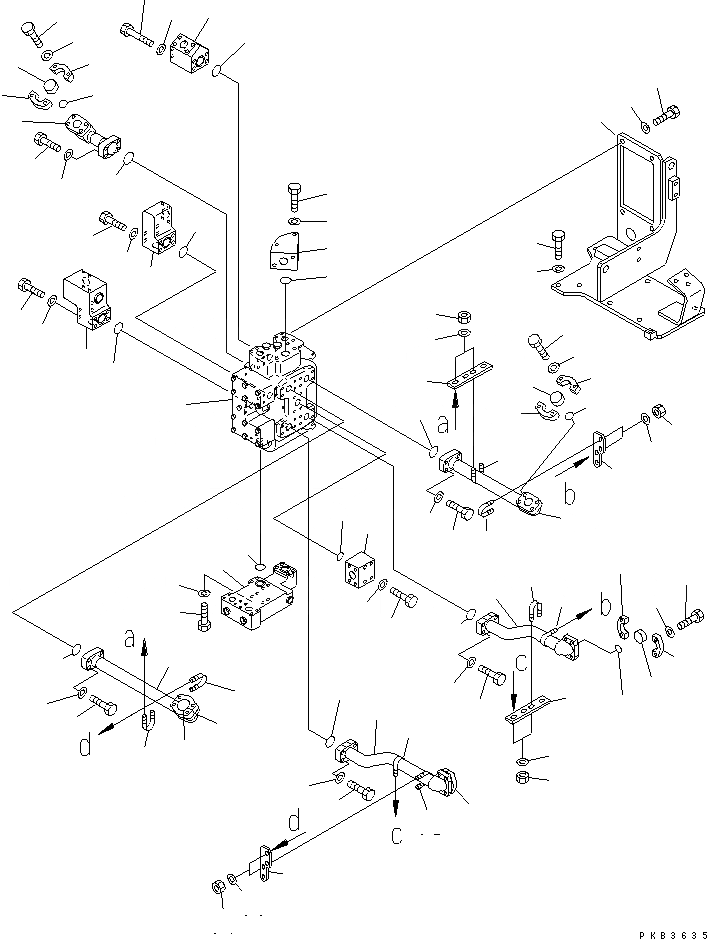 a

b

b

c

a

d

d

c

PKB3635