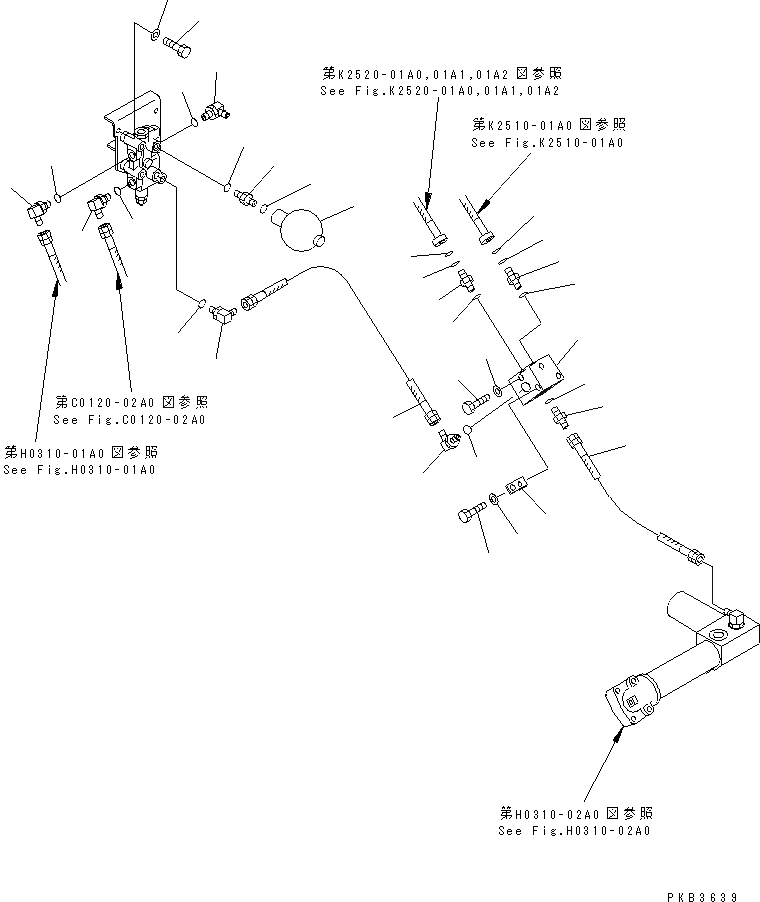 第K2520-01A0,01A1,01A2 図参照
See Fig.K2520-01A0,01A1,01A2

第K2510-01A0 図参照
See Fig.K2510-01A0

第C0120-02A0 図参照
See Fig.C0120-02A0

第H0310-01A0 図参照
See Fig.H0310-01A0

第H0310-02A0 図参照
See Fig.H0310-02A0

PKB3639