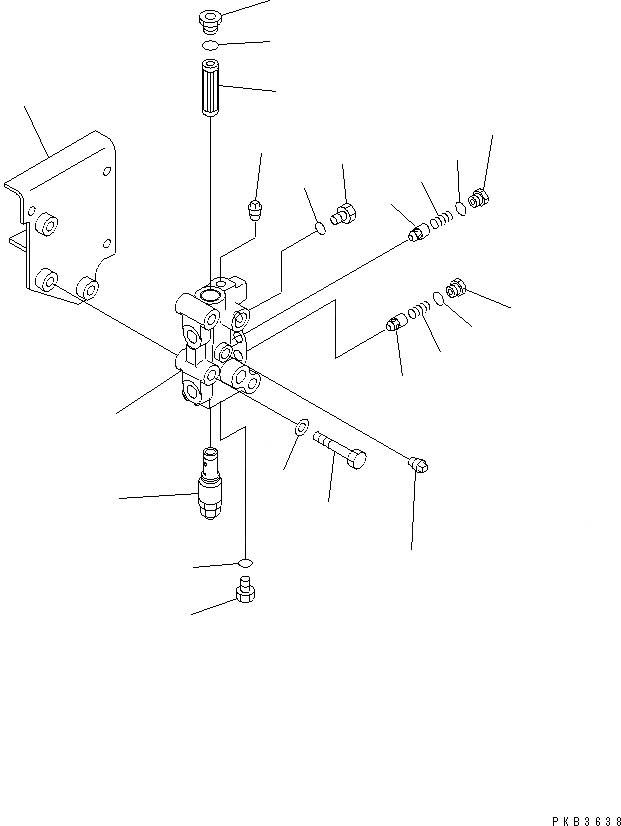 PKB3638