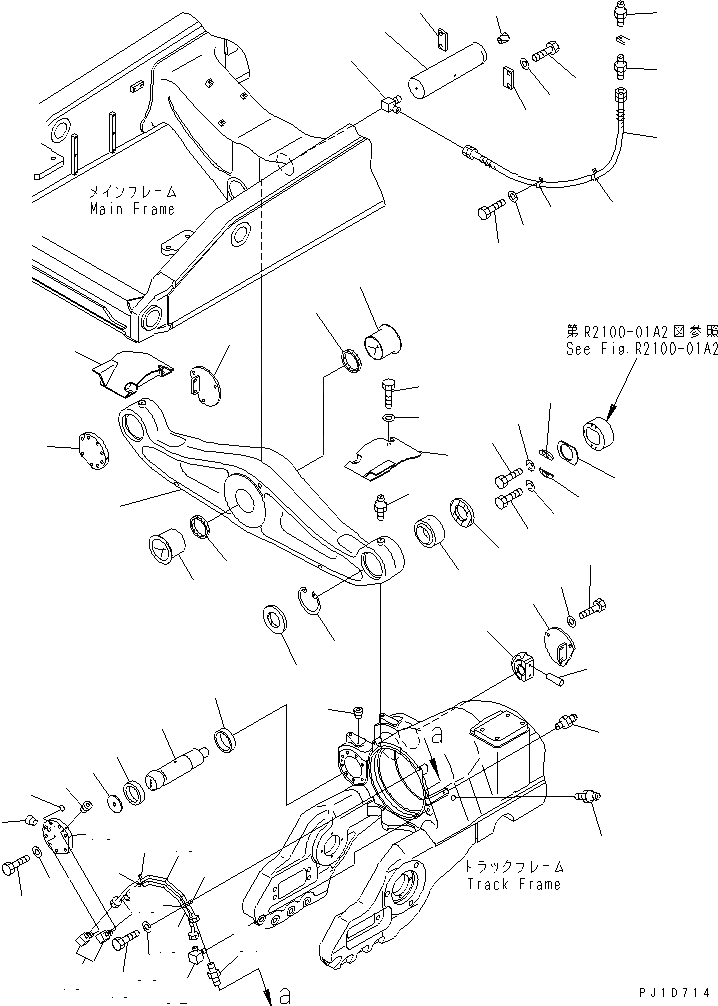 メインフレーム
Main Frame

第R2100-01A2図参照
See Fig.R2100-01A2

a

トラックフレーム
Track Frame

a

PJ1D714