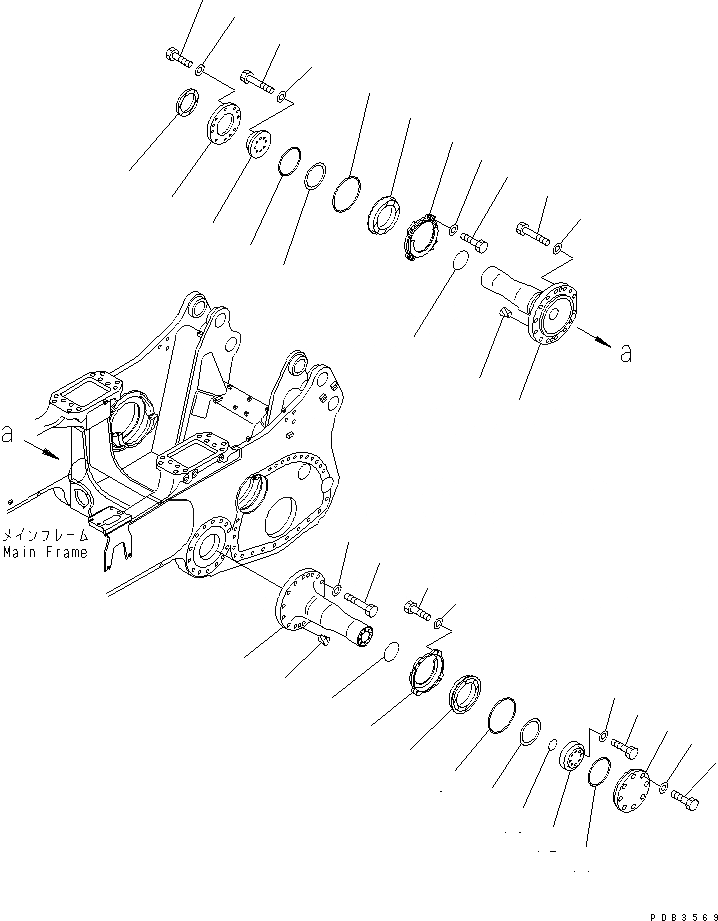 a

a

メインフレーム
Main Frame

PDB3569