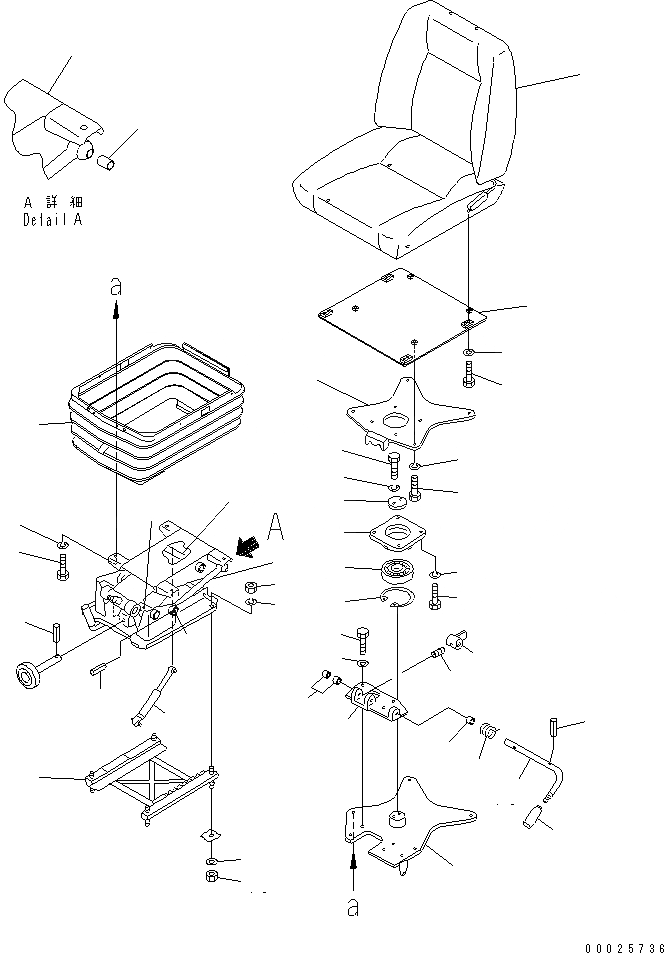 A 詳細
Detail A

a

A

a

00025736