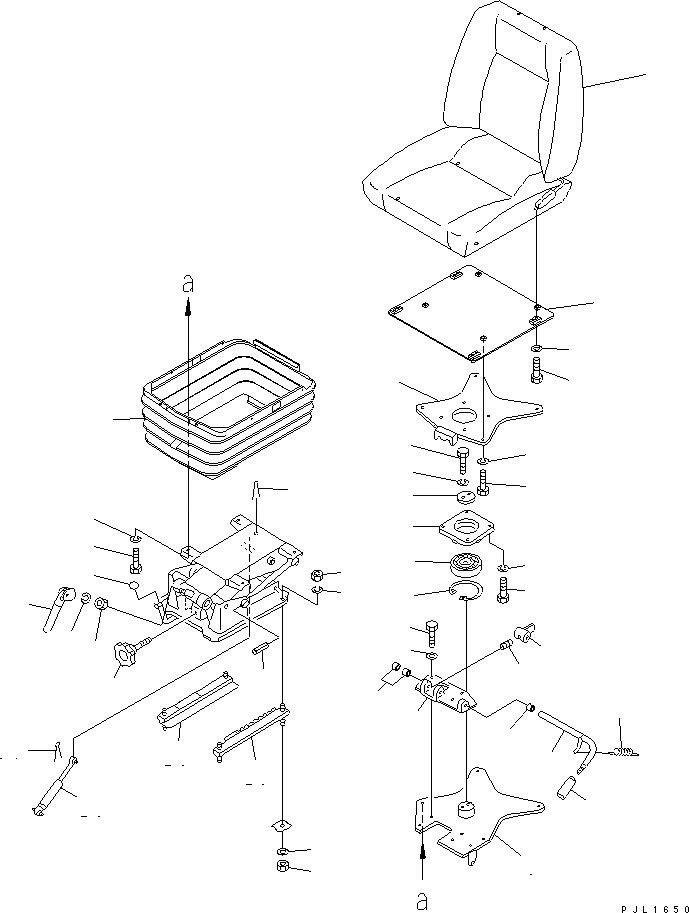 a

a

PJL1650