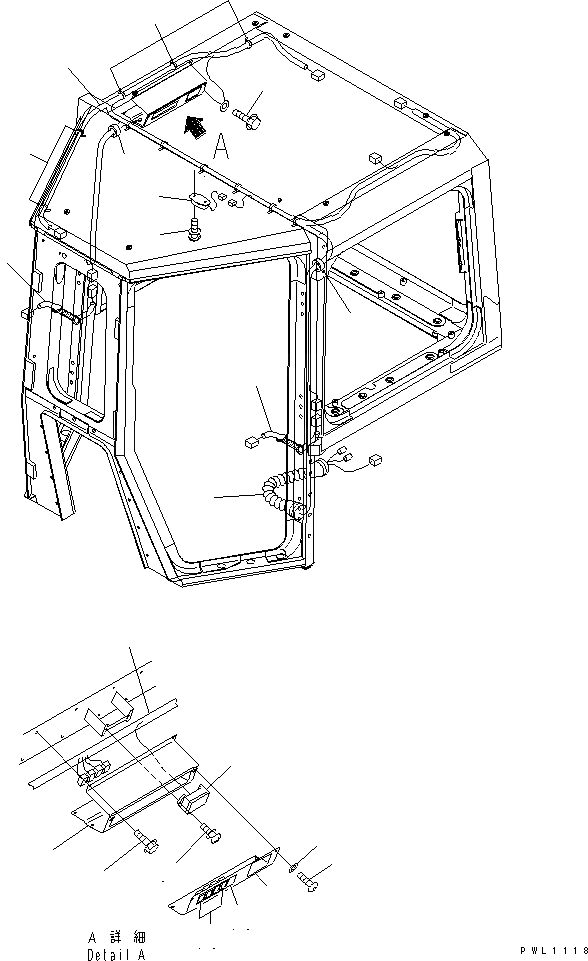 A

A 詳 細
Detail A

PWL1118