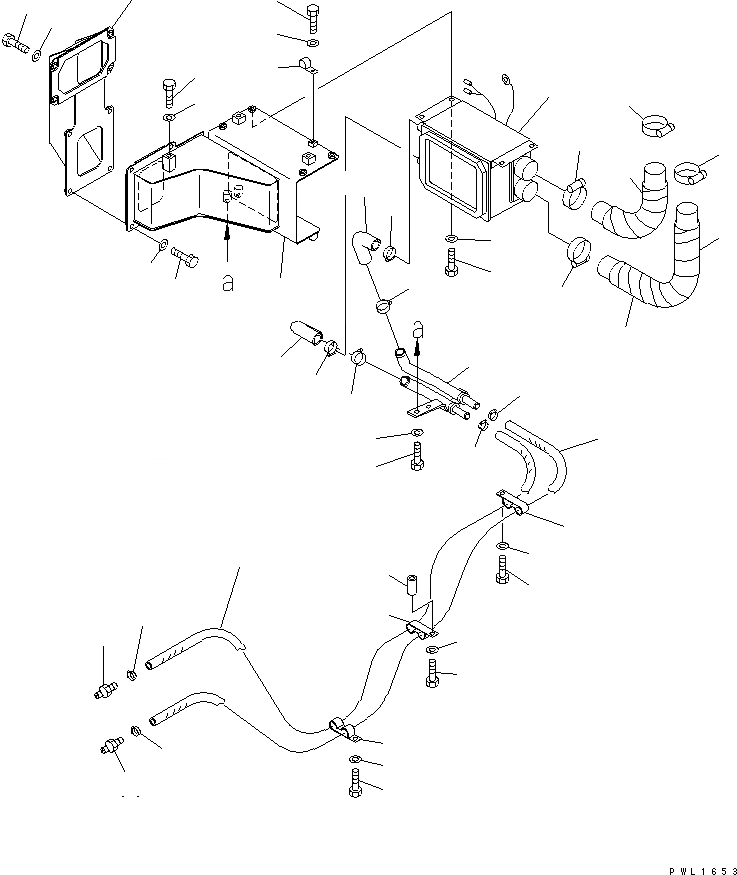 a

a

PWL1653