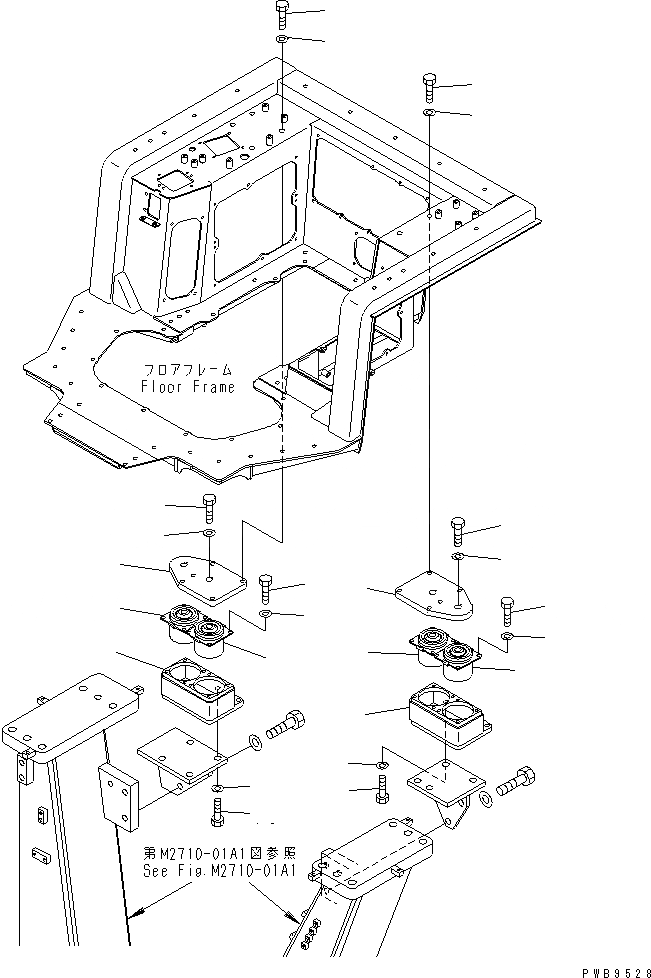 フロアフレーム
Floor Frame

第M2710-01A1図参照
See Fig.M2710-01A1

PWB9528