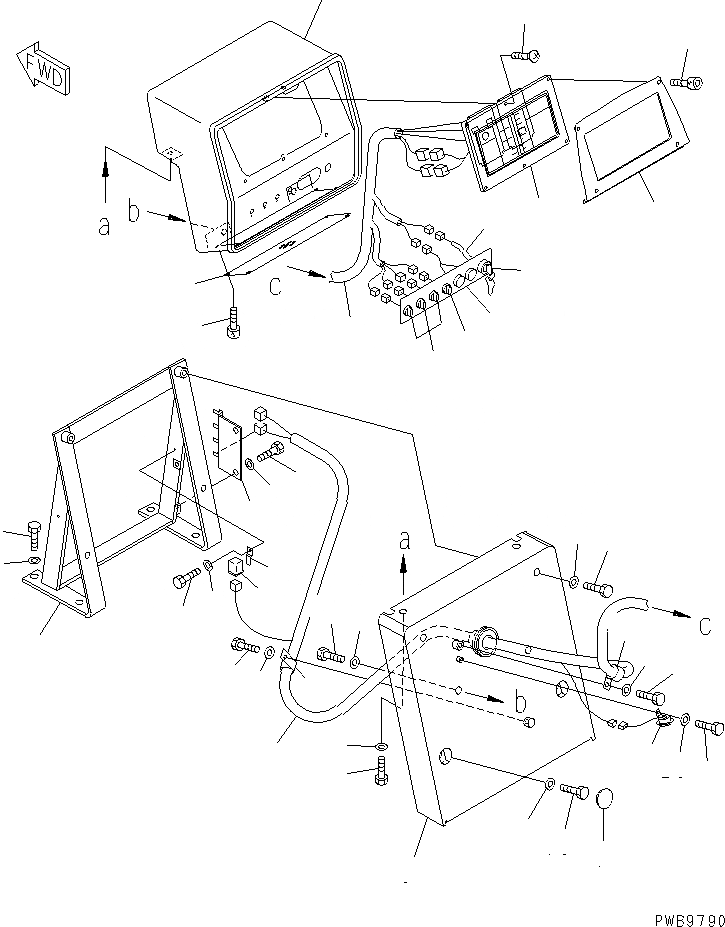 FWD

a

b

c

a

c

b

PWB9790