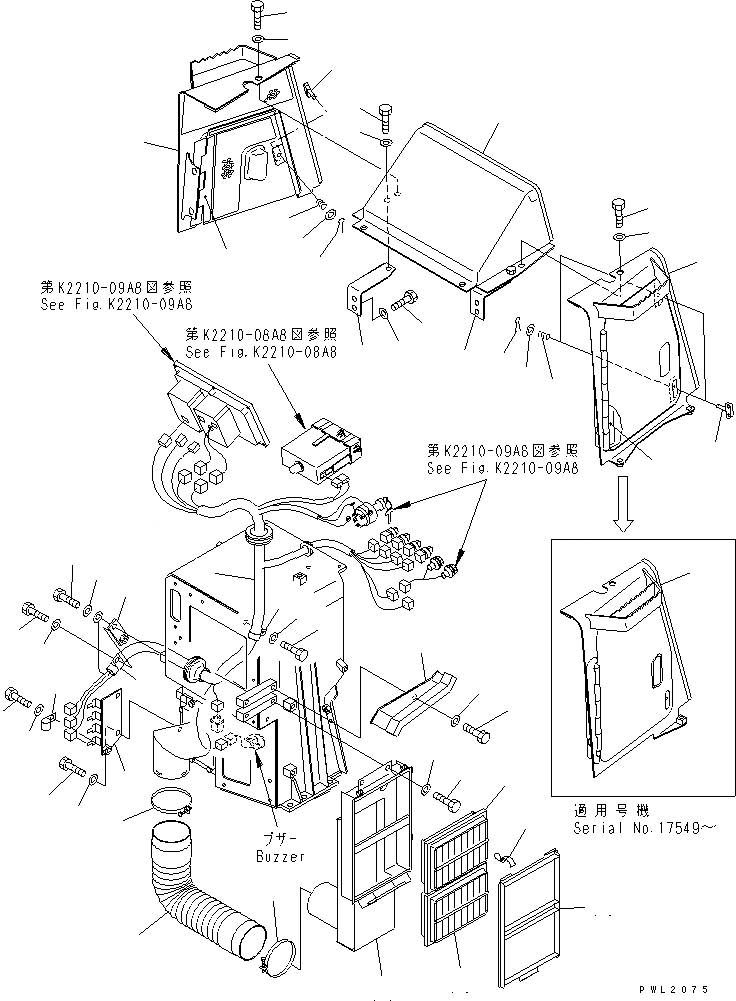 第K2210-09A8図参照
See Fig.K2210-09A8

第K2210-08A8図参照
See Fig.K2210-08A8

第K2210-09A8図参照
See Fig.K2210-09A8

ブザー
Buzzer

適用号機
Serial No.17549～

PWL2075